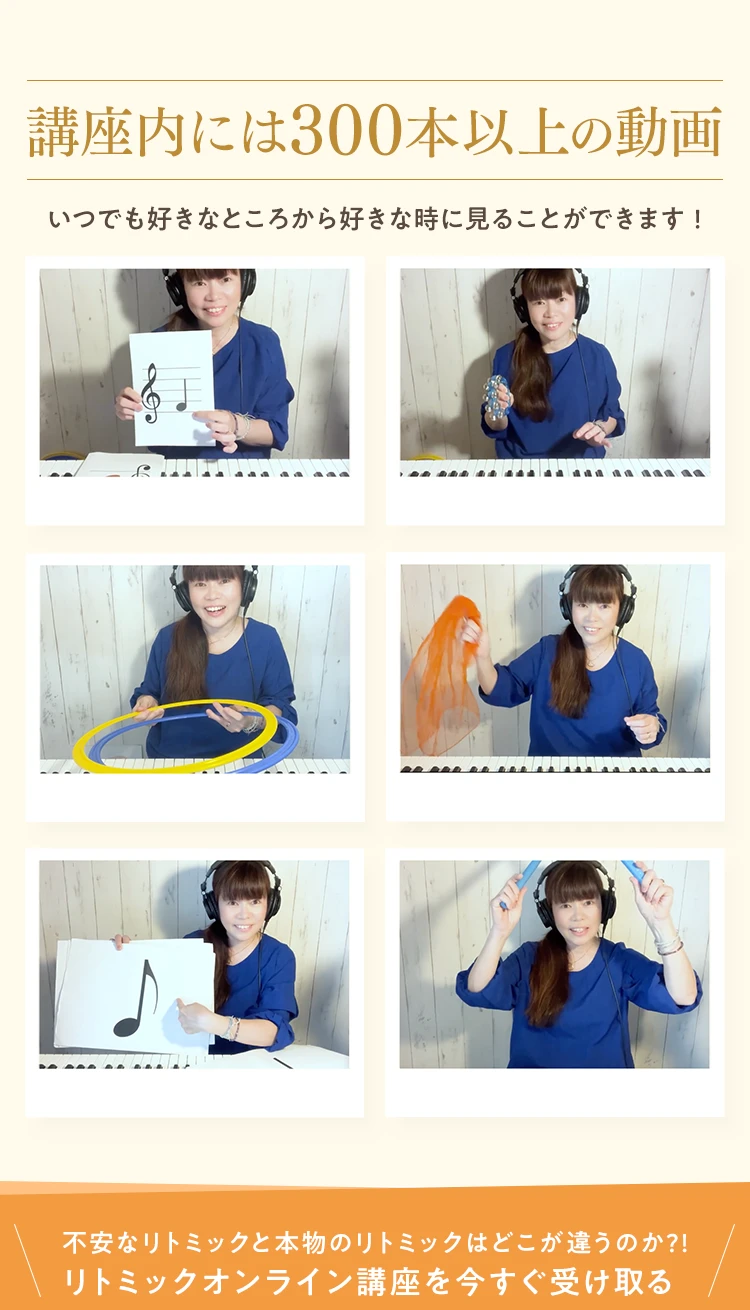 講座内には300本以上の動画

いつでも好きなところから好きな時に見ることができます！

不安なリトミックと本物のリトミックはどこが違うのか?!
リトミックオンライン講座を今すぐ受け取る